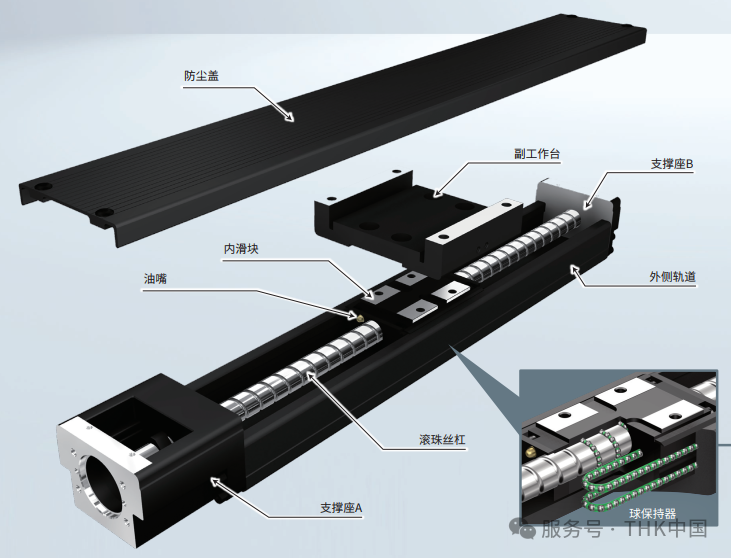 防尘盖

副工作台

支撑座B

内滑块

油嘴

外侧轨道

滚珠丝杠

支撑座A

球保持器

服务号 · THK中国