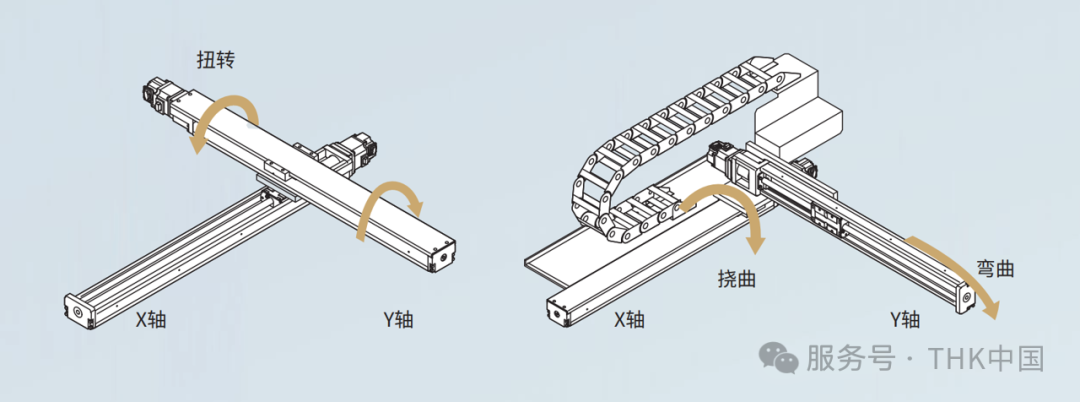 扭转

X轴

Y轴

挠曲

弯曲

X轴

Y轴

服务号 · THK中国