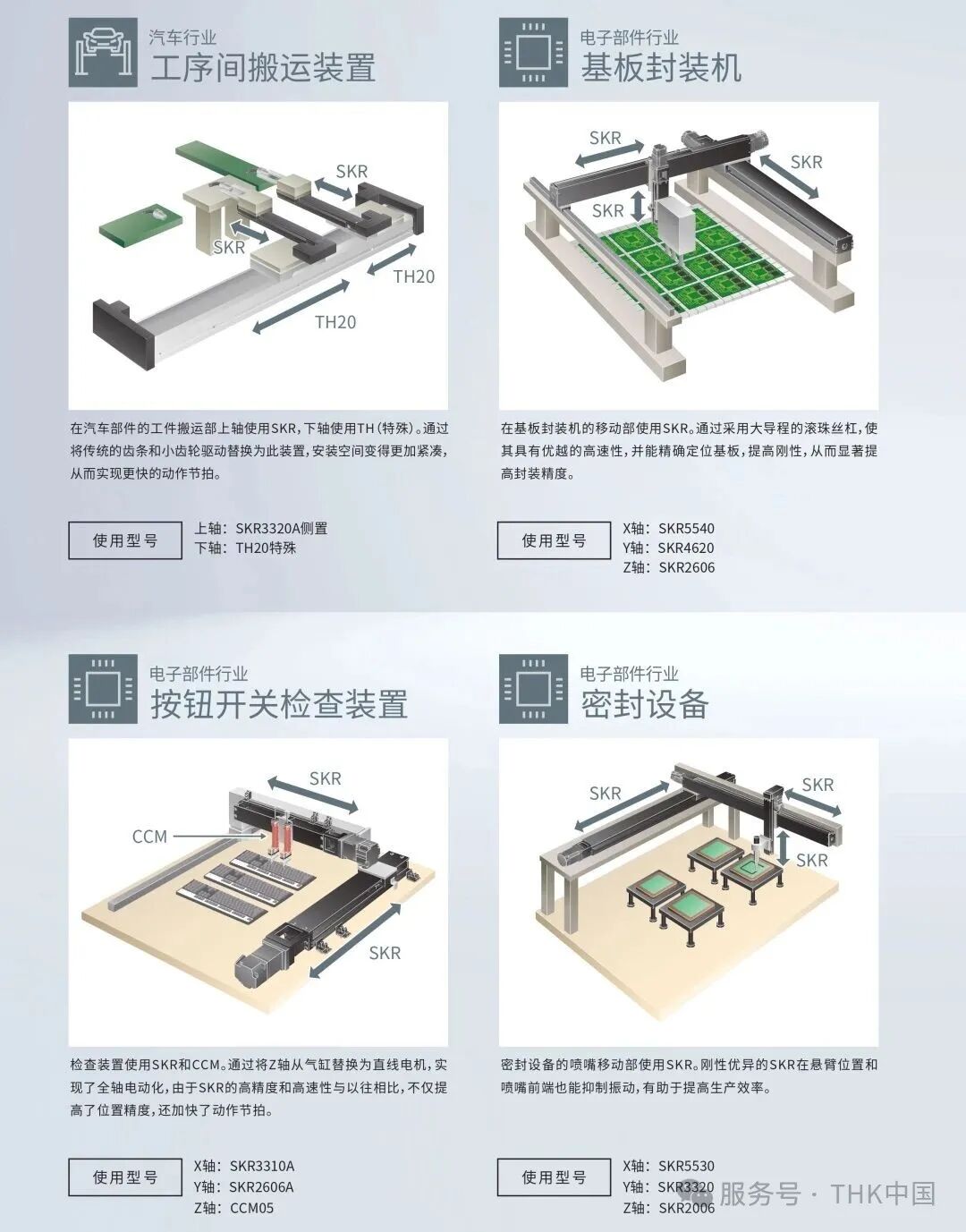 汽车行业
工序间搬运装置

SKR
SKR
TH20
TH20

在汽车部件的工件搬运部上轴使用SKR，下轴使用TH（特殊）。通过将传统的齿条和小齿轮驱动替换为此装置，安装空间变得更加紧凑，从而实现更快的动作节拍。

使用型号
上轴：SKR3320A侧置
下轴：TH20特殊

电子部件行业
基板封装机

SKR
SKR
SKR

在基板封装机的移动部使用SKR。通过采用大导程的滚珠丝杠，使其具有优越的高速性，并能精确定位基板，提高刚性，从而显著提高封装精度。

使用型号
X轴：SKR5540
Y轴：SKR4620
Z轴：SKR2606

电子部件行业
按钮开关检查装置

SKR
CCM
SKR

检查装置使用SKR和CCM。通过将Z轴从气缸替换为直线电机，实现了全轴电动化，由于SKR的高精度和高速性与以往相比，不仅提高了位置精度，还加快了动作节拍。

使用型号
X轴：SKR3310A
Y轴：SKR2606A
Z轴：CCM05

电子部件行业
密封设备

SKR
SKR
SKR

密封设备的喷嘴移动部使用SKR。刚性优异的SKR在悬臂位置和喷嘴前端也能抑制振动，有助于提高生产效率。

使用型号
X轴：SKR5530
Y轴：SKR3320
Z轴：SKR2006

服务号 · THK中国